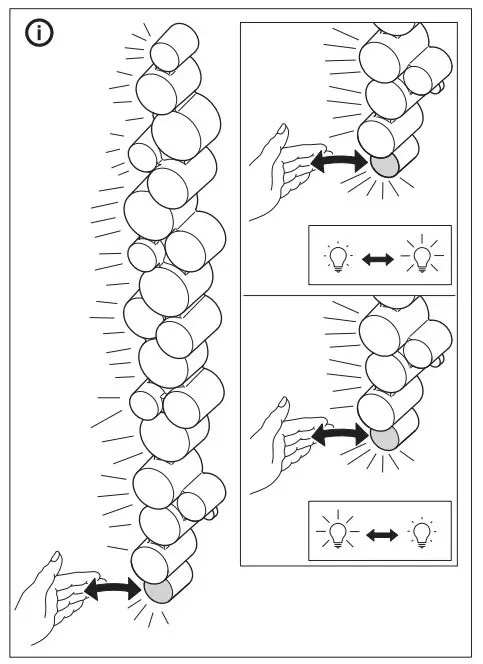 i