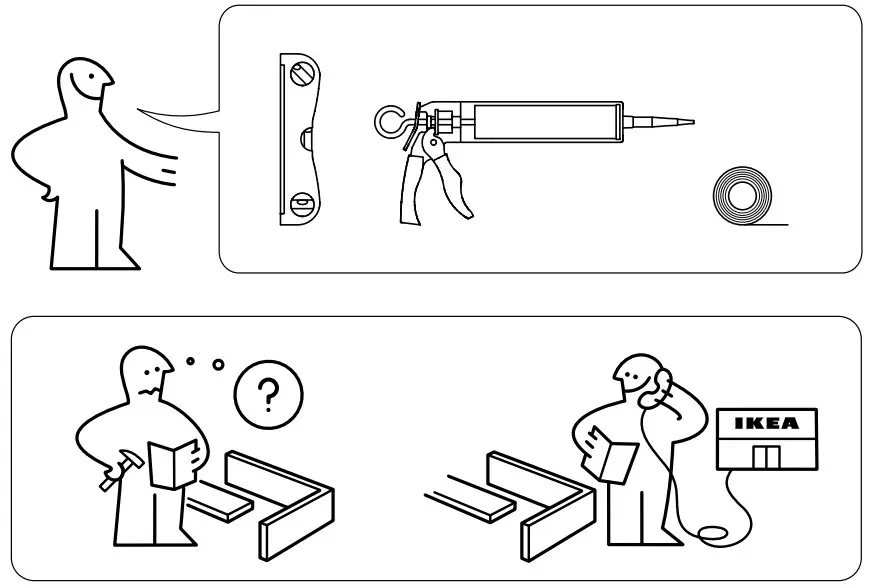 ?

IKEA