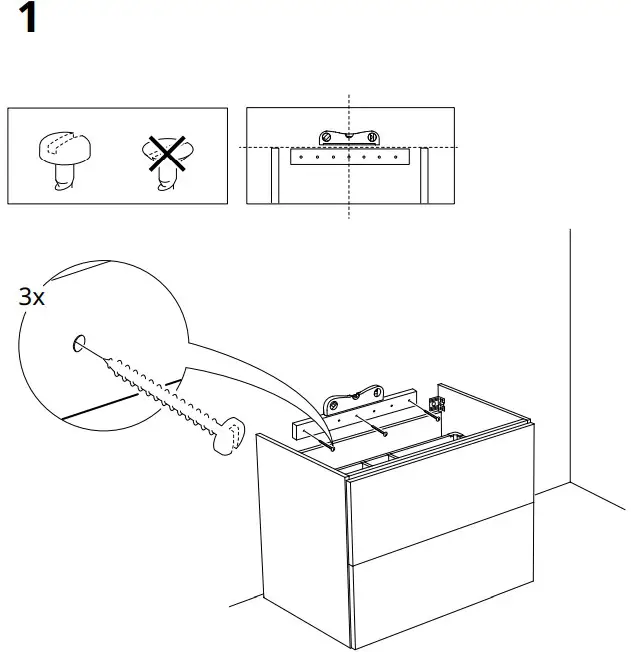 1

3x