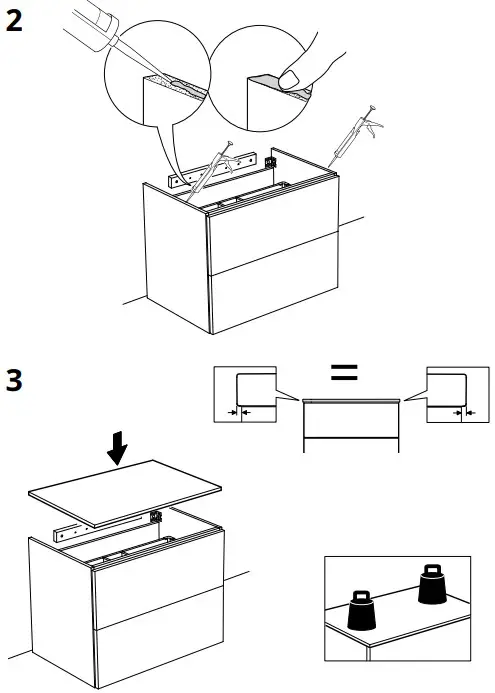 2

3

=