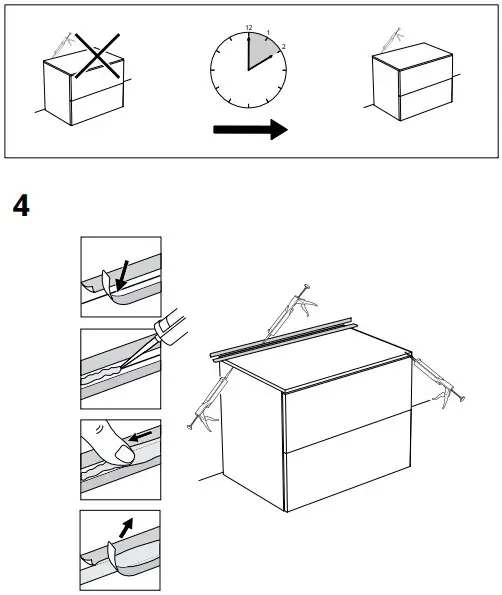 12
1
2

4