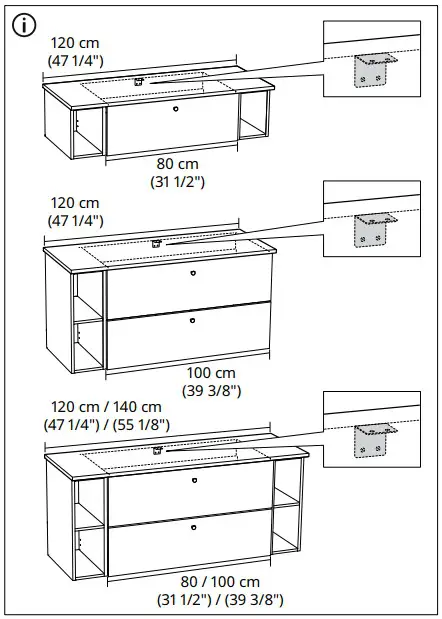 i

120 cm
(47 1/4")

80 cm
(31 1/2")

120 cm
(47 1/4")

100 cm
(39 3/8")

120 cm / 140 cm
(47 1/4") / (55 1/8")

80 / 100 cm
(31 1/2") / (39 3/8")