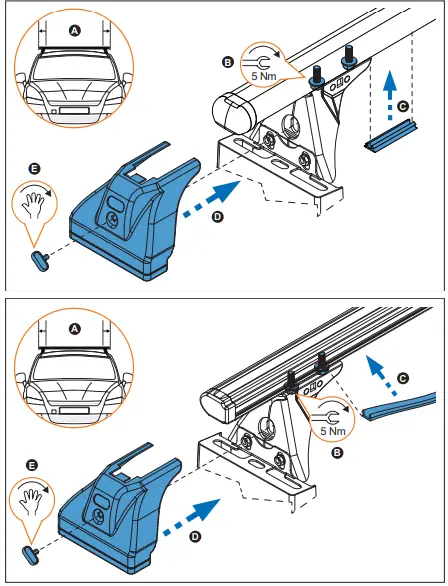 A

B

5 Nm

C

E

D

A

C

5 Nm

B

E

D