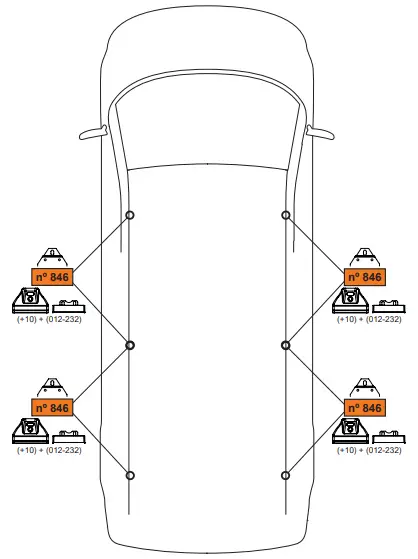 nº 846
(+10) + (012-232)

nº 846
(+10) + (012-232)

nº 846
(+10) + (012-232)

nº 846
(+10) + (012-232)