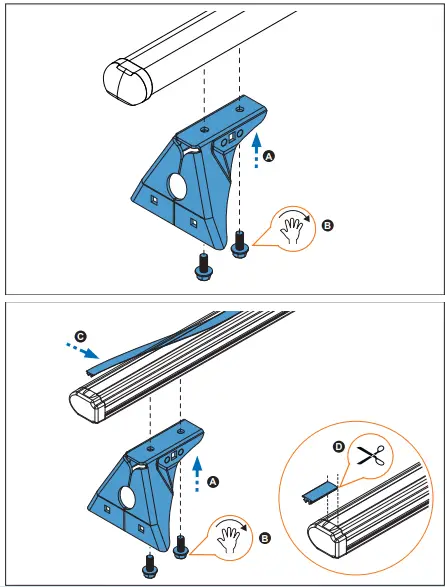 A
B
C
A
B
D