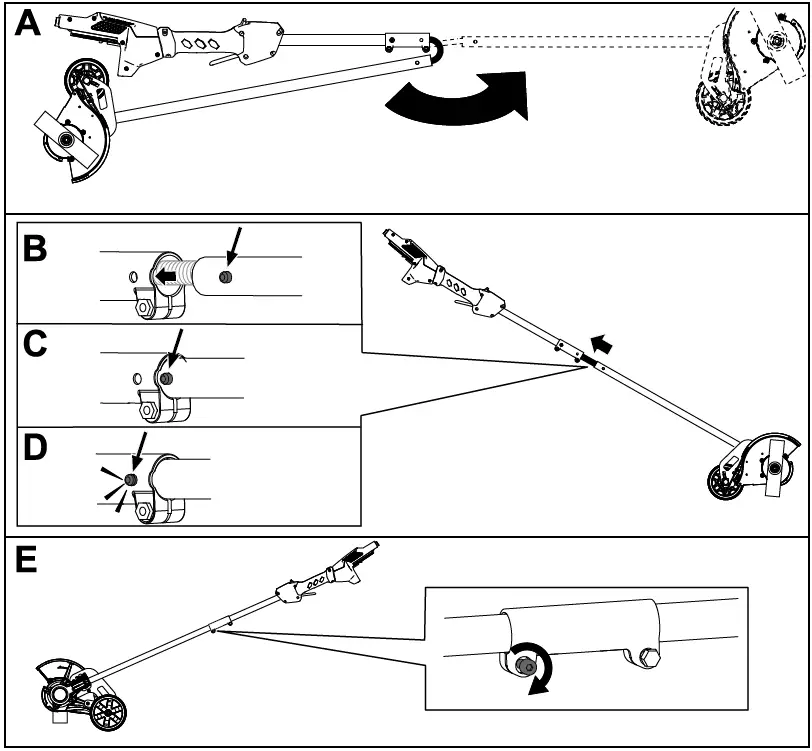 A

B

C

D

E