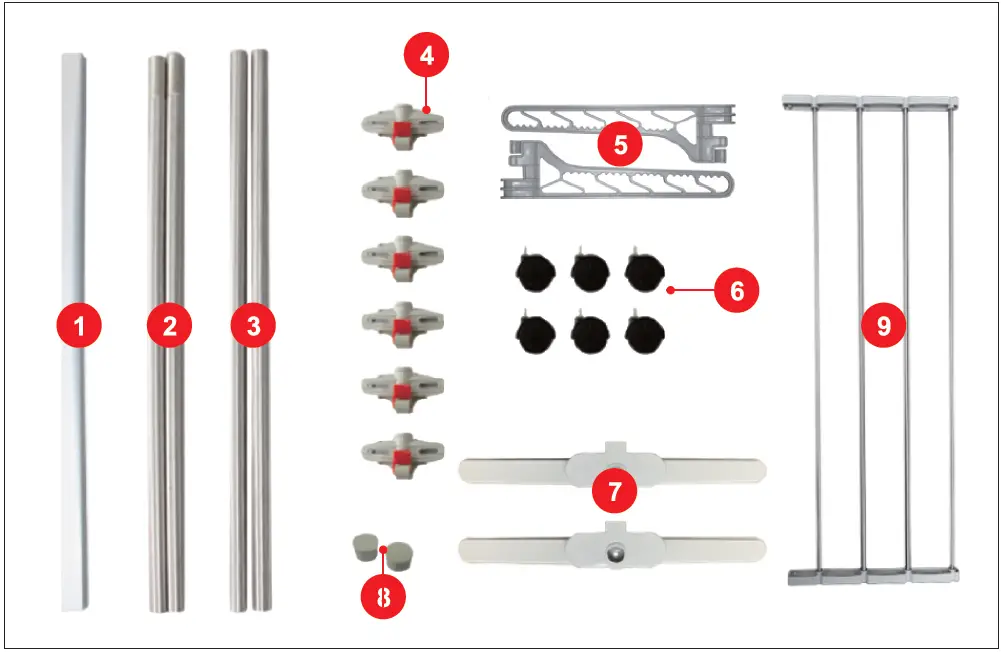 1
2
3
4
5
6
7
8
9