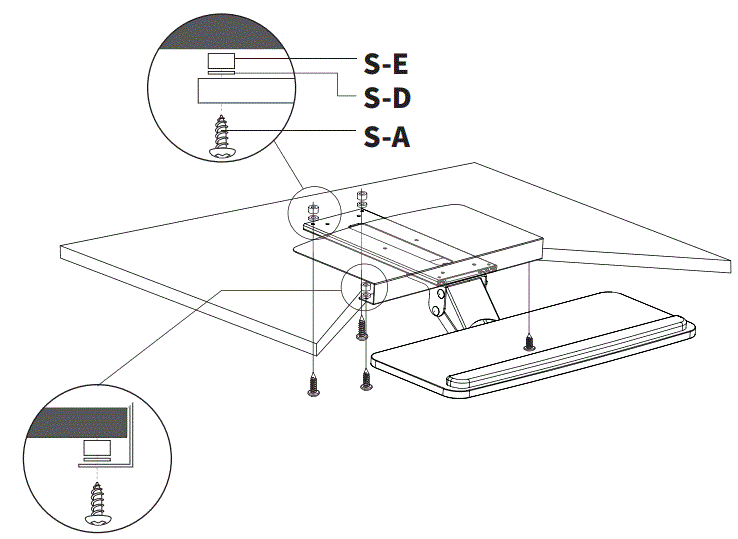 S-E
S-D
S-A