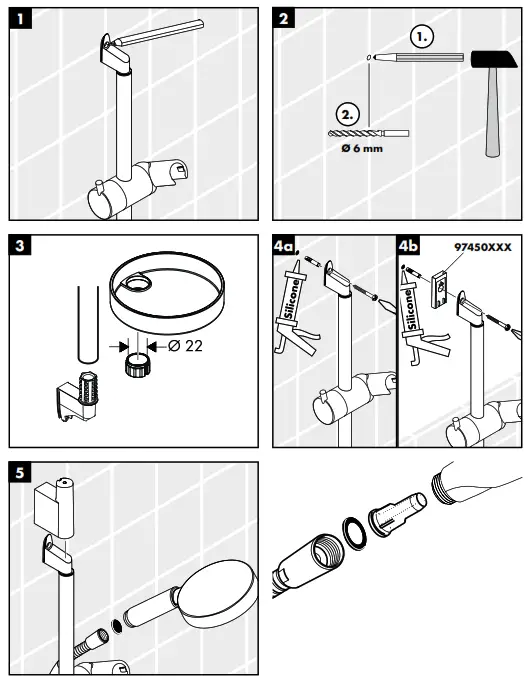 1

2

1.

2.

Ø 6 mm

3

Ø 22

4a

Silicone

4b

97450XXX

Silicone

5