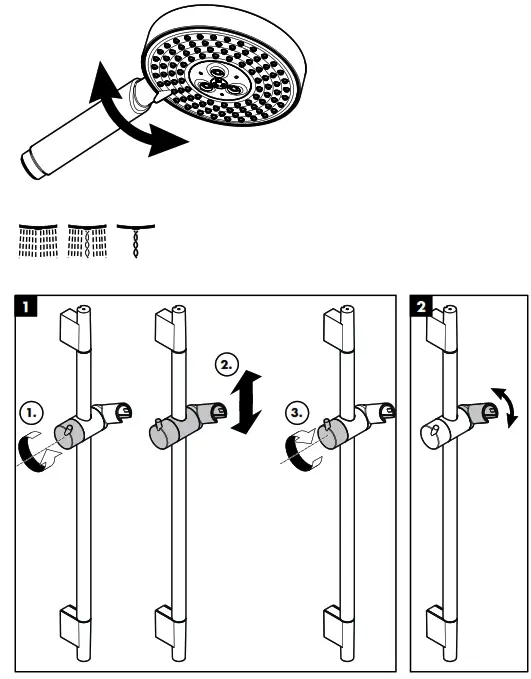 1

1.

2.

3.

2