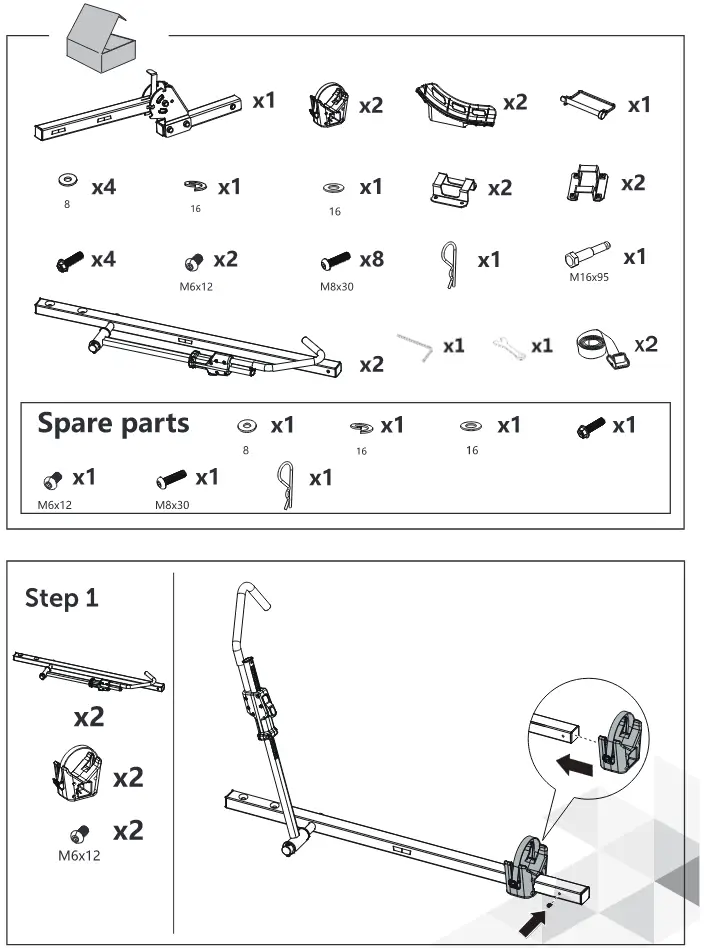 x1
x2
x2
x1

x4
8
x1
16
x1
16
x2
x2

x4
x2
M6x12
x8
M8x30
x1
x1
M16x95

x2
x1
x1
x2

Spare parts
x1
8
x1
16
x1
16
x1
x1
M6x12
x1
M8x30
x1

Step 1
x2
x2
x2
M6x12