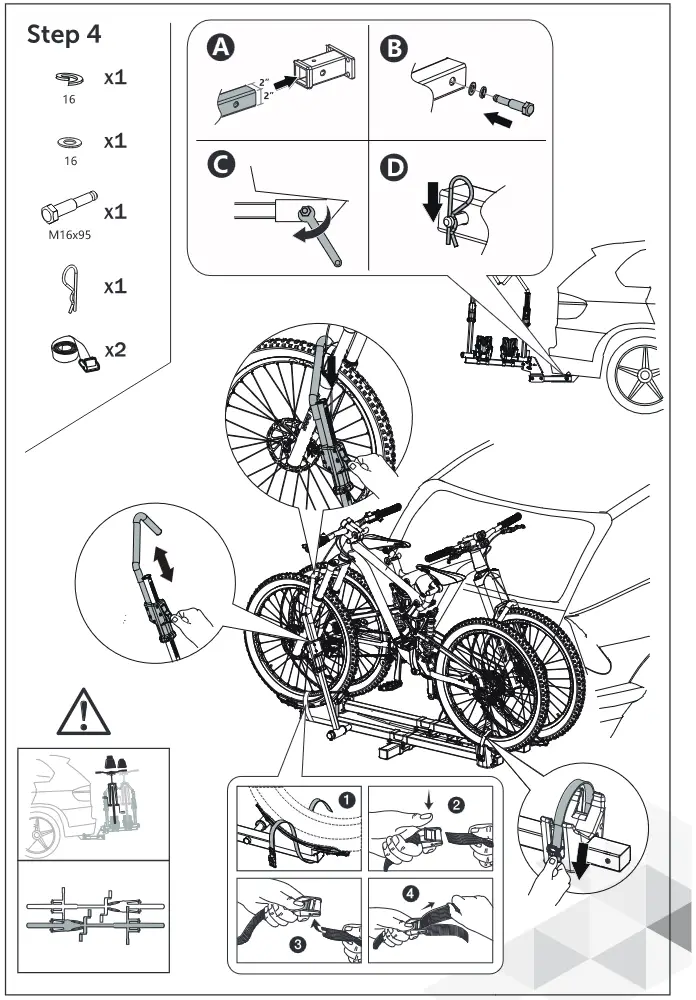 Step 4

16 x1

16 x1

M16x95 x1

x1

x2

A
2"
2"

B

C

D

1

2

3

4