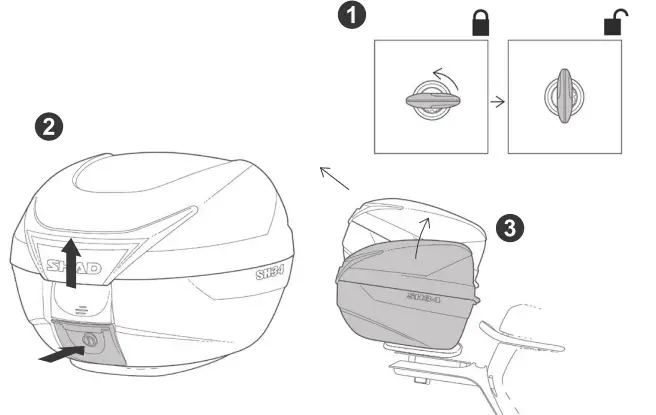 1

2

SHAD

SH34

3

SH34