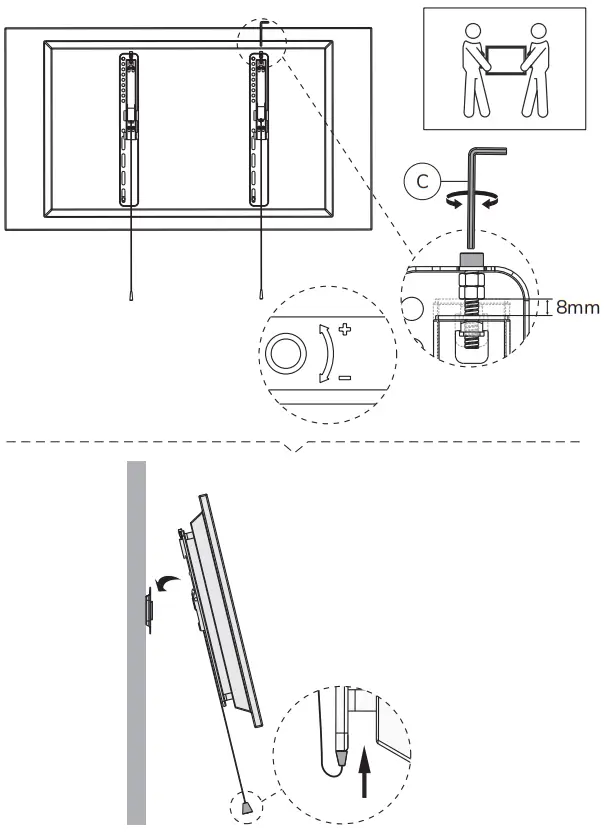 C

8mm

+

−