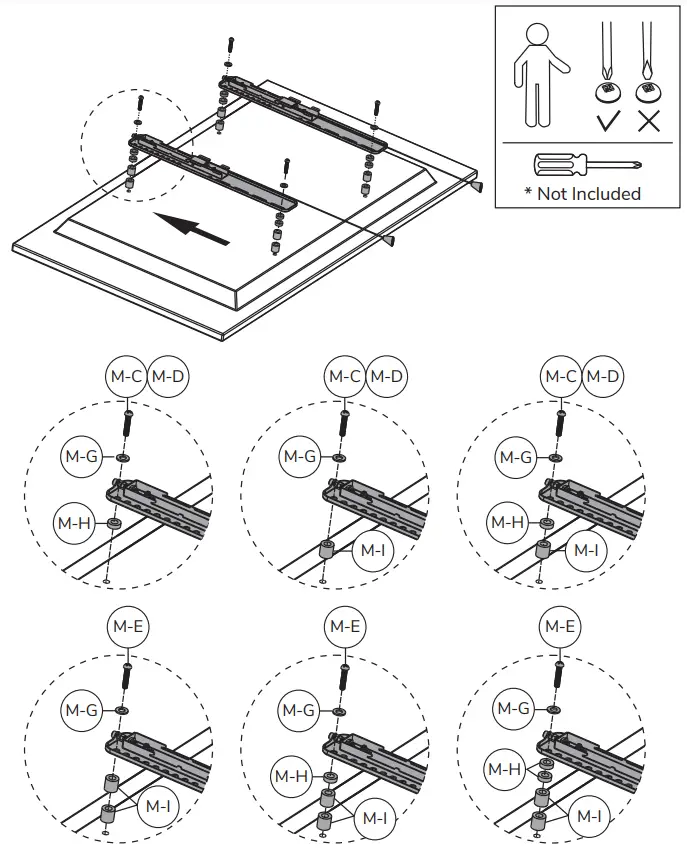 * Not Included

M-C M-D
M-G
M-H

M-C M-D
M-G
M-I

M-C M-D
M-G
M-H
M-I

M-E
M-G
M-I

M-E
M-G
M-H
M-I

M-E
M-G
M-H
M-I