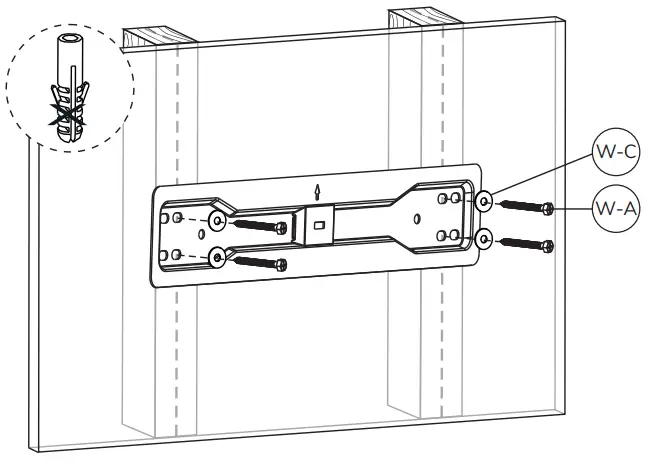 W-C

W-A