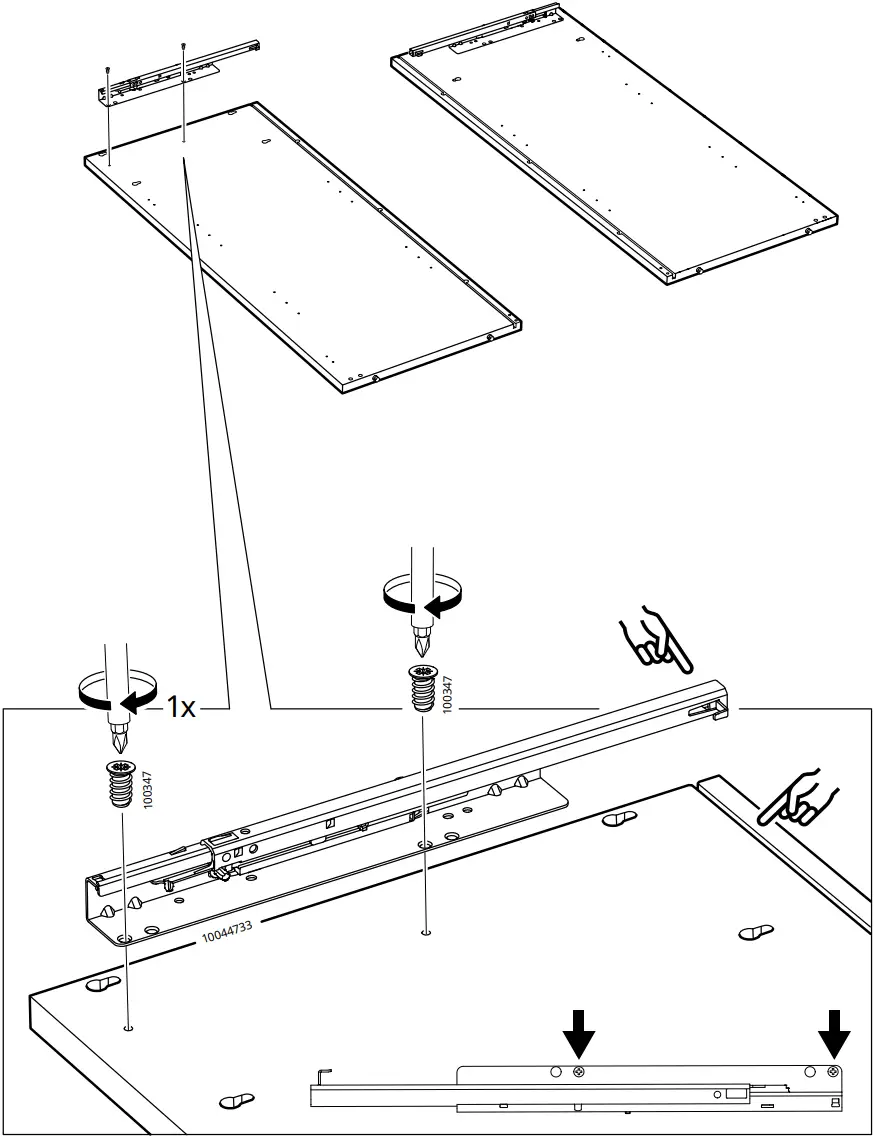 1x

100347

100347

10044733