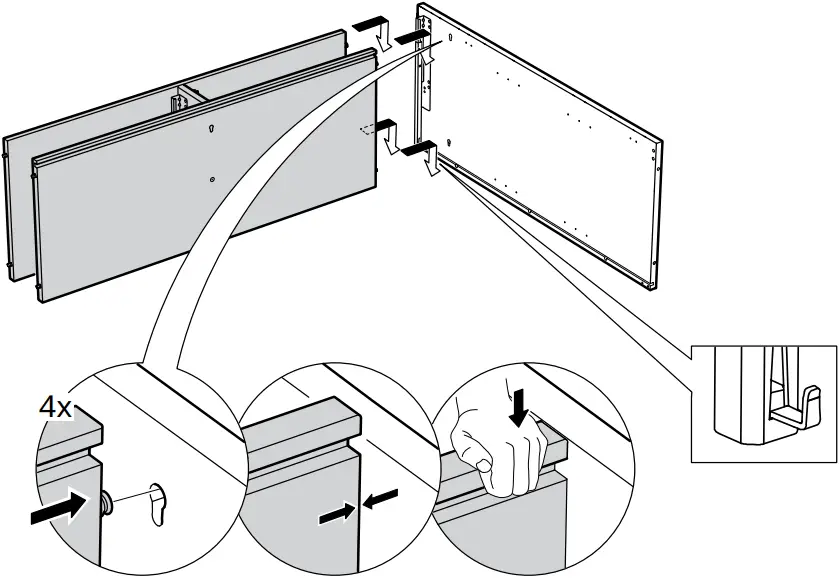 4x