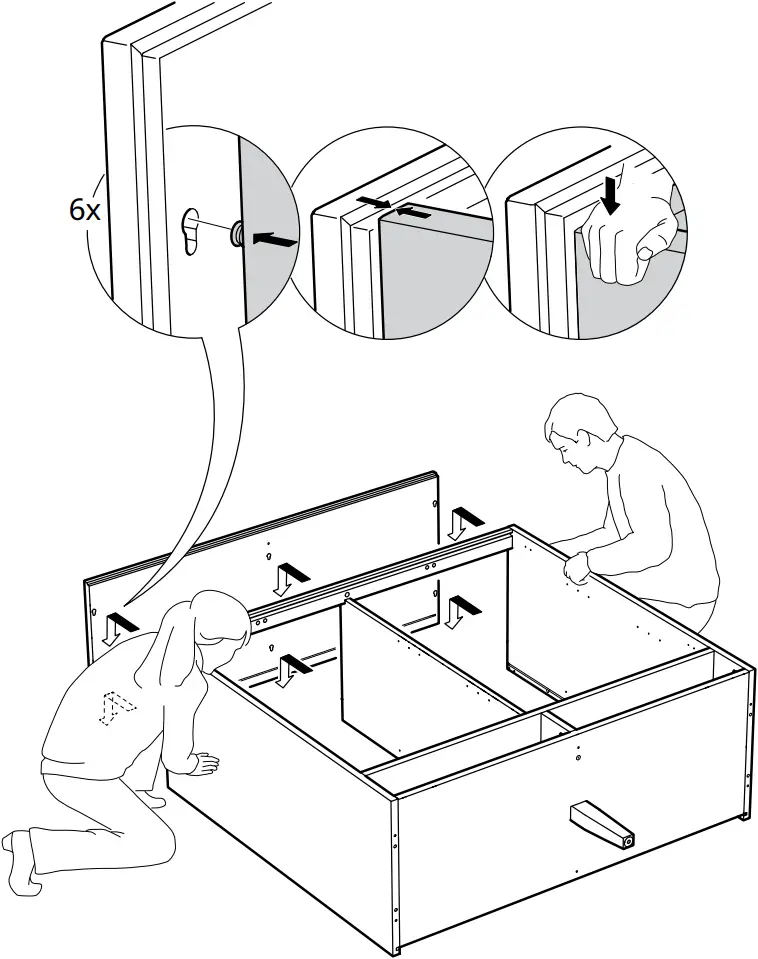 6x