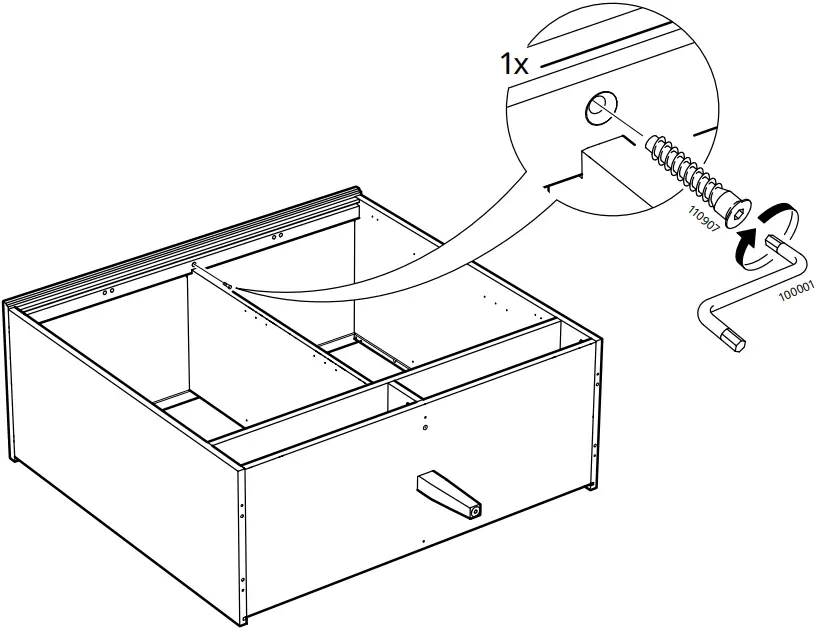 1x

110907

100001