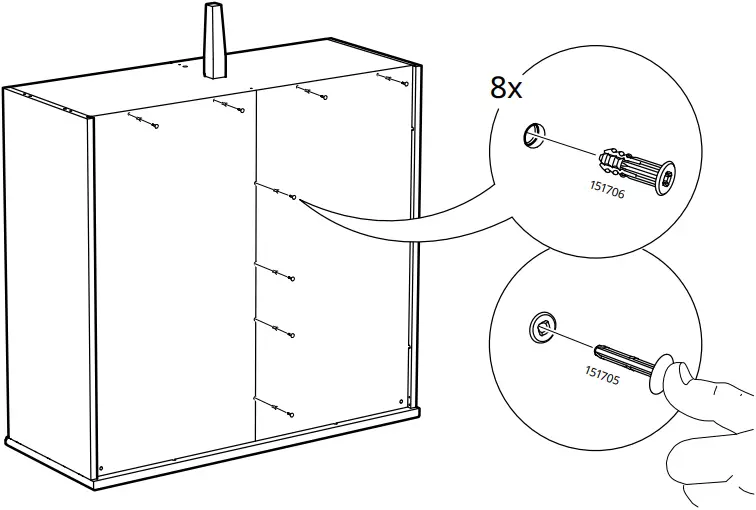 8x

151706

151705