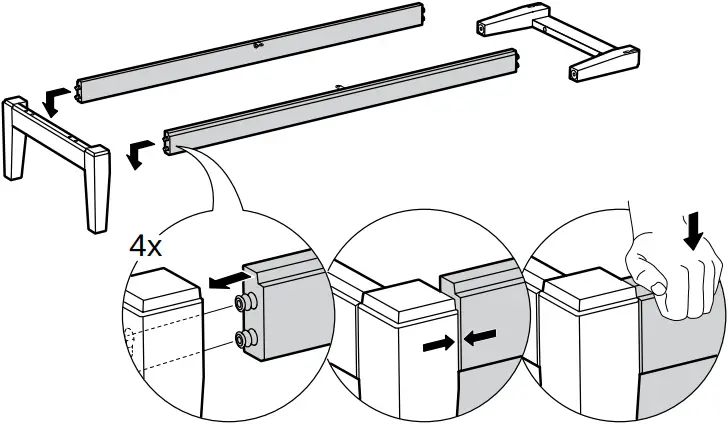 4x