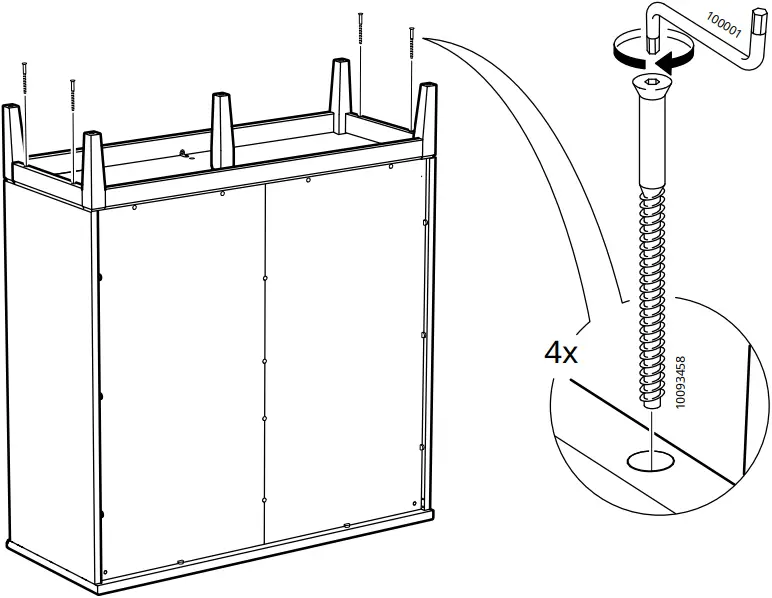 100001

4x

10093458