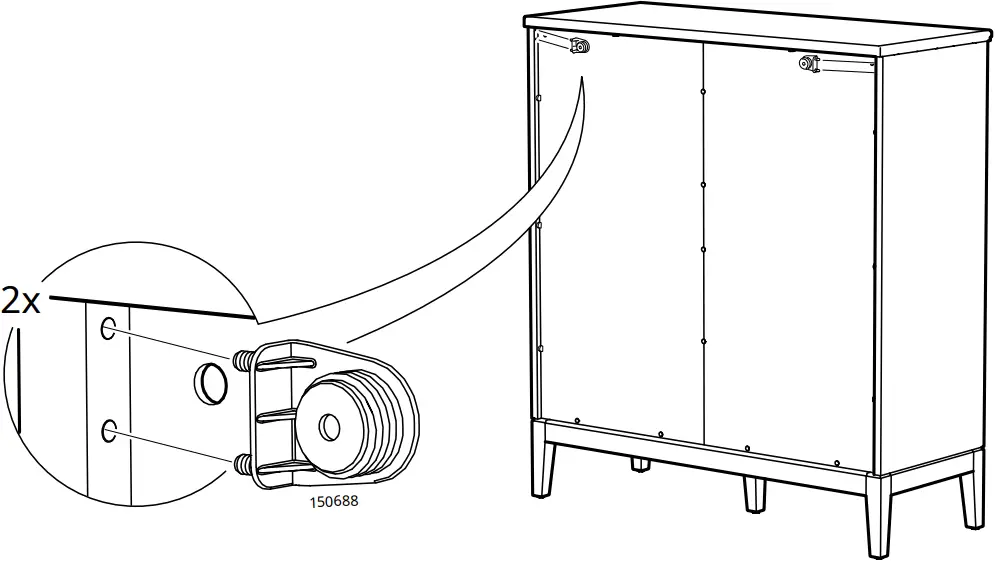 2x

150688