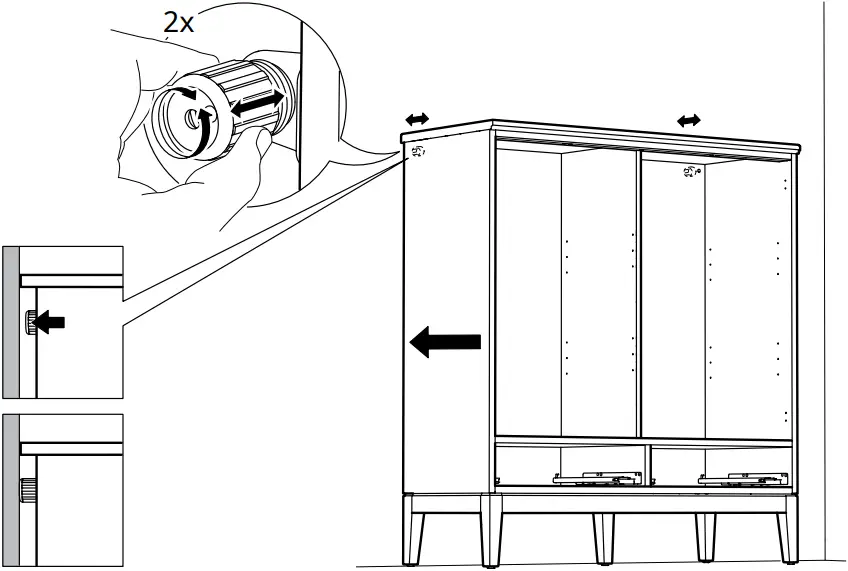 2x