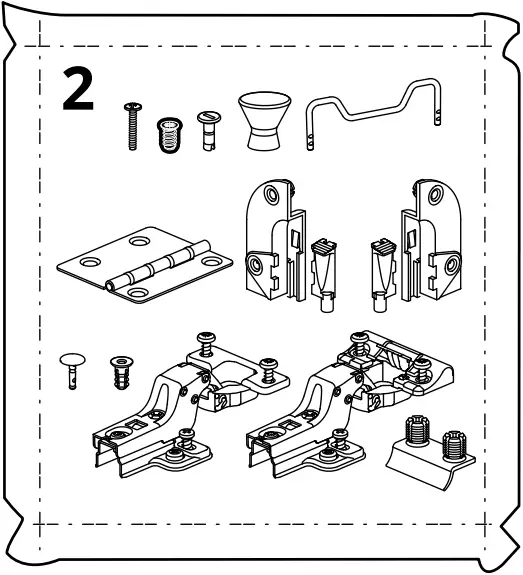 2