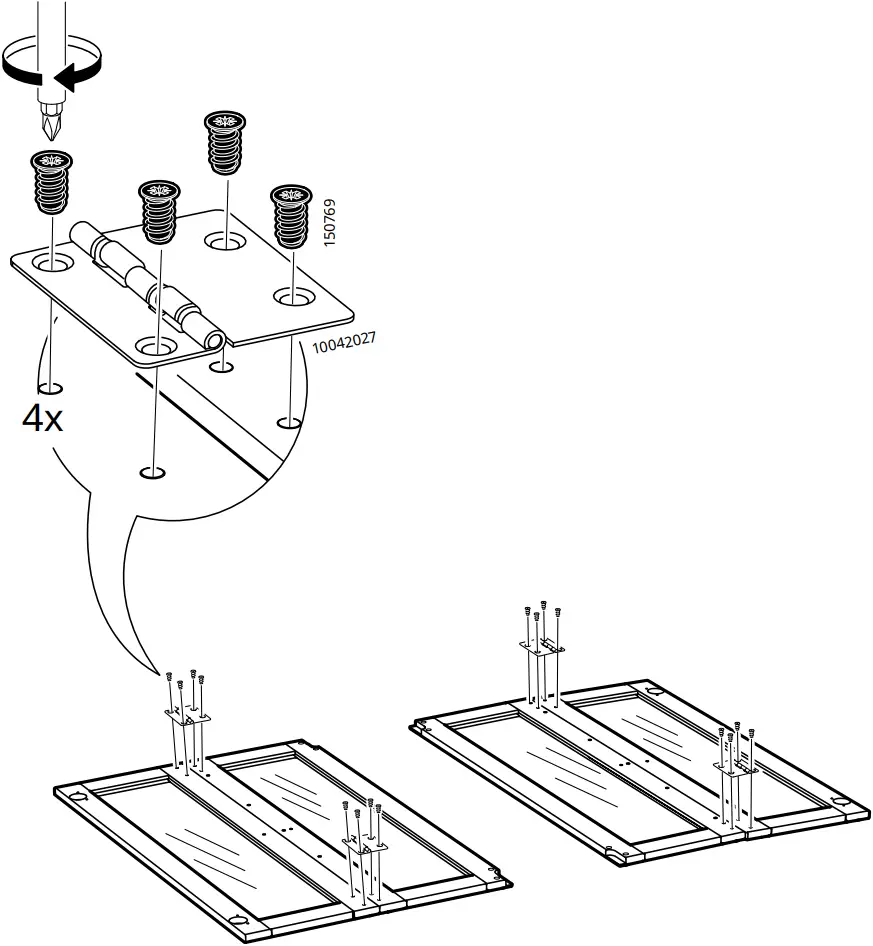 150769

10042027

4x