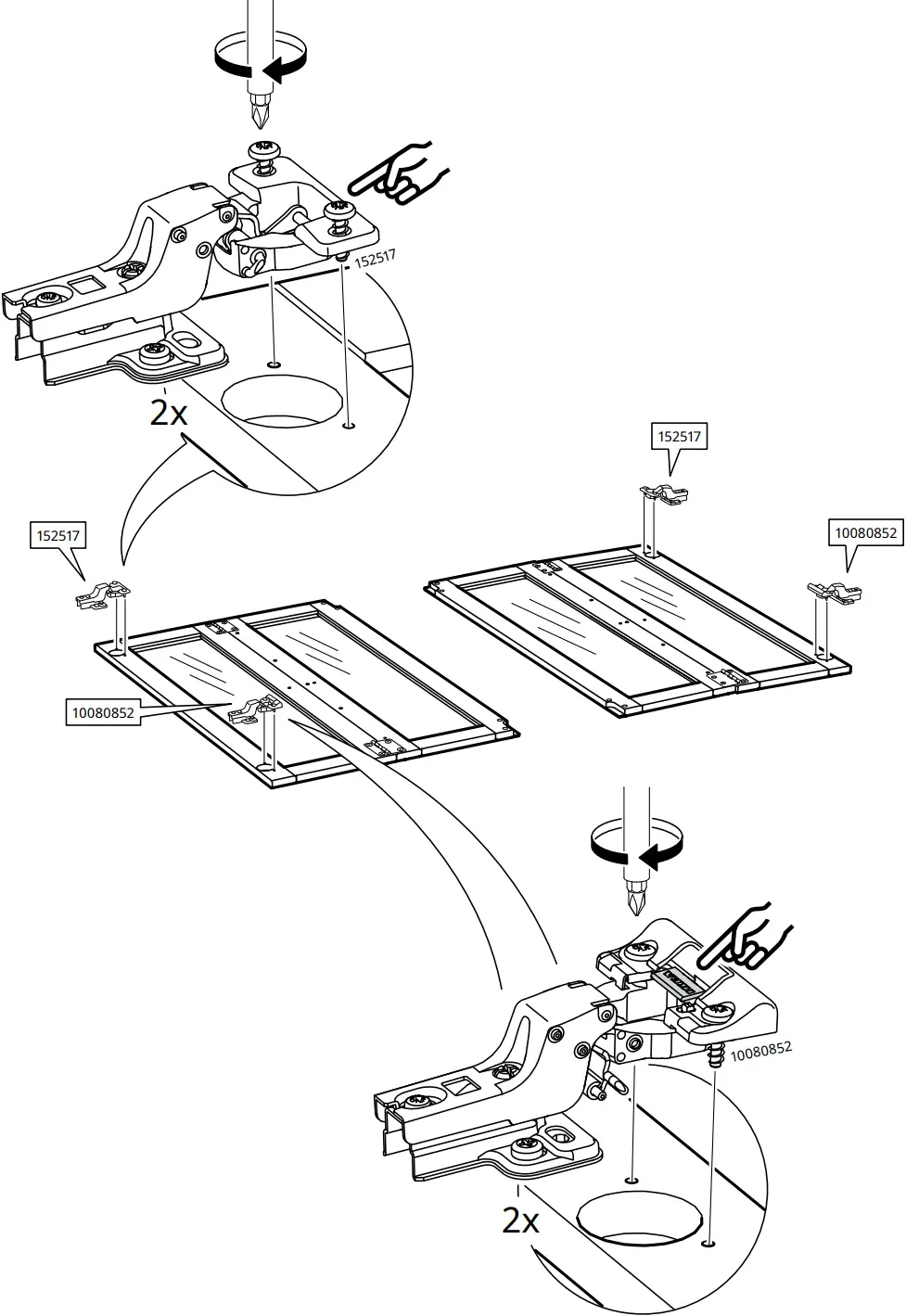 152517
2x
152517
152517
10080852
10080852
10080852
2x