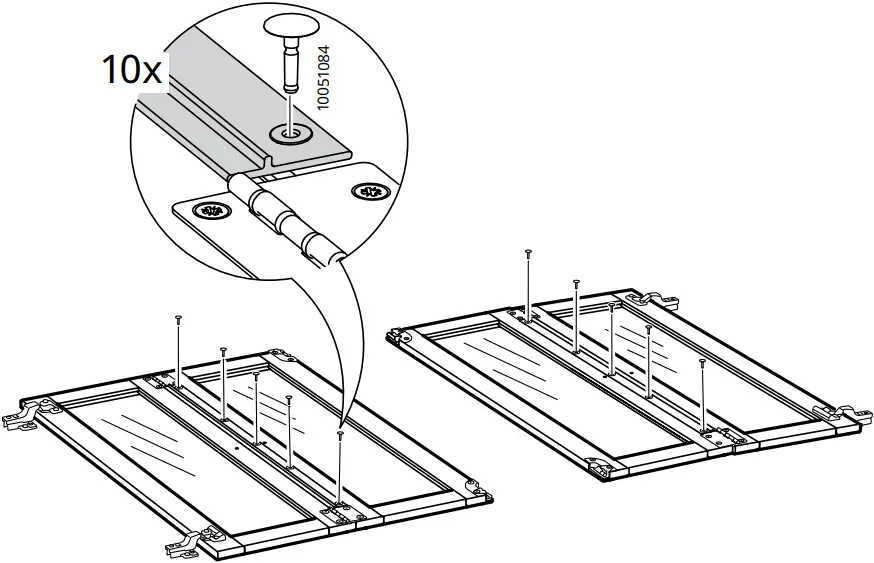 10x

10051084