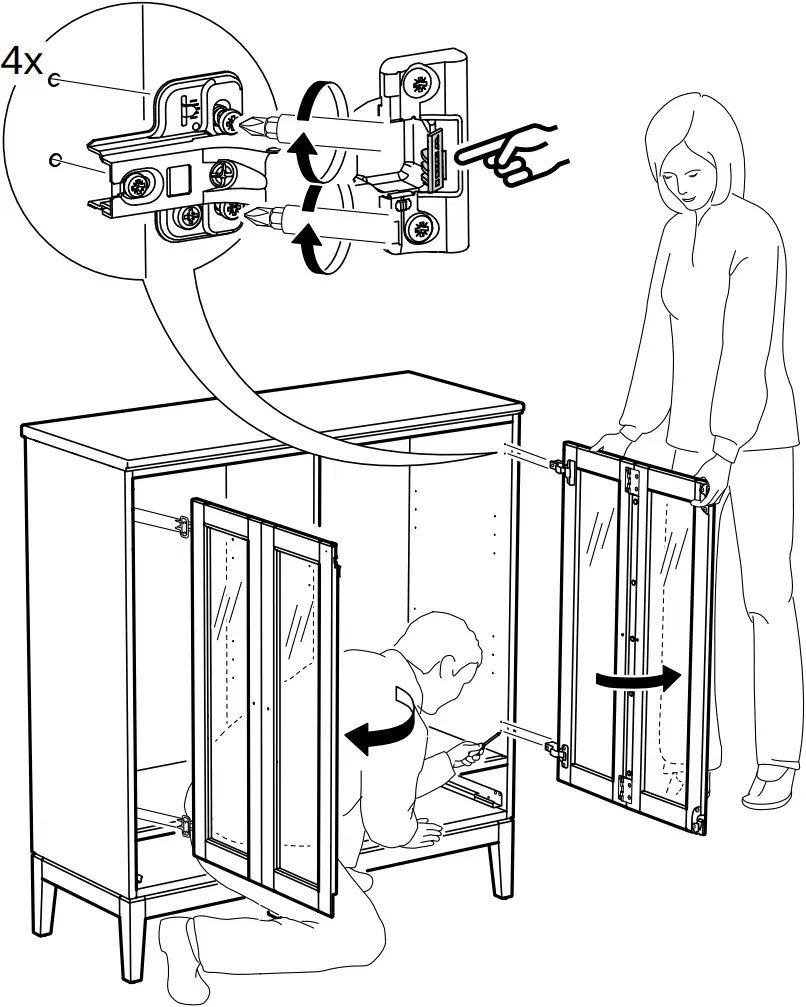 4x