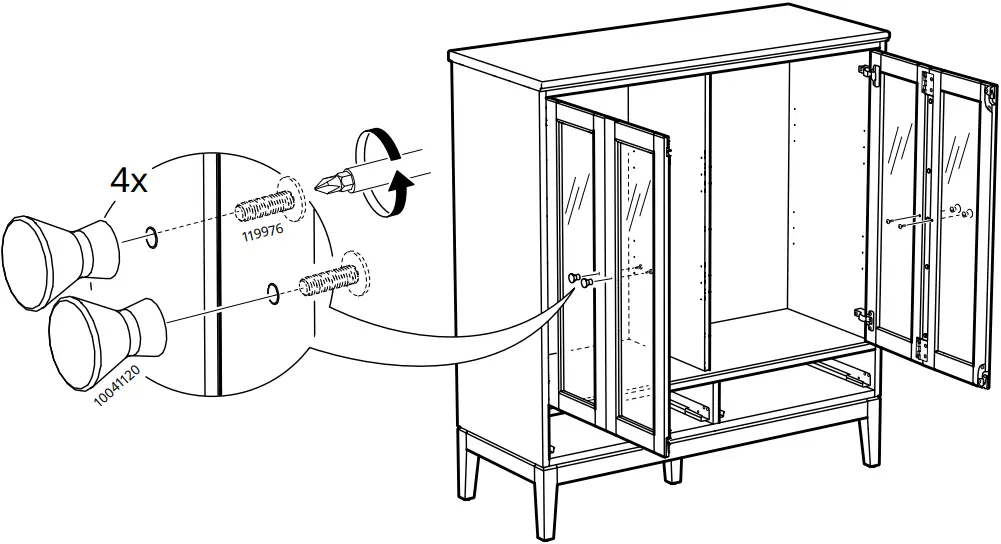 4x

119976

10041120