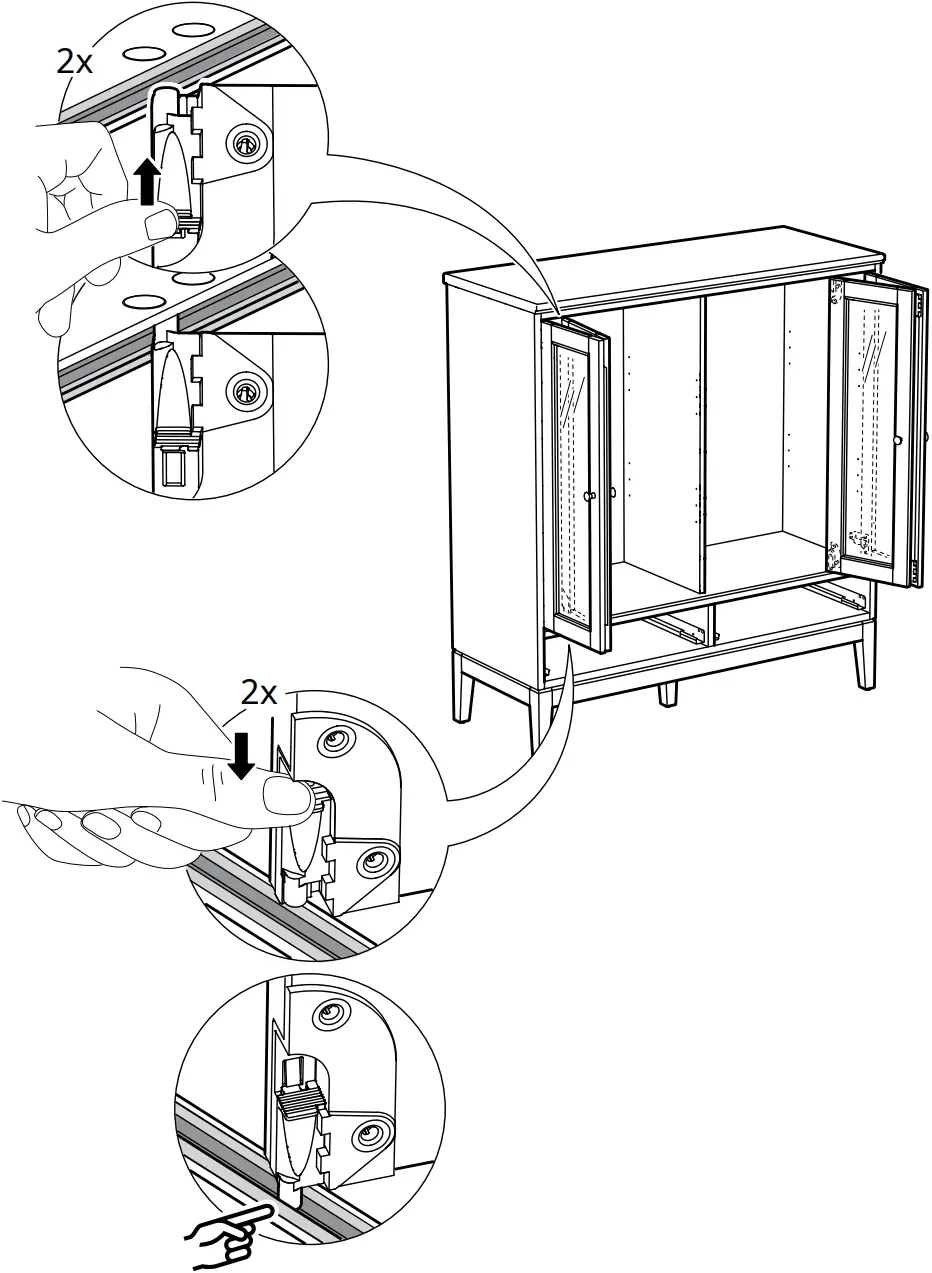 2x

2x