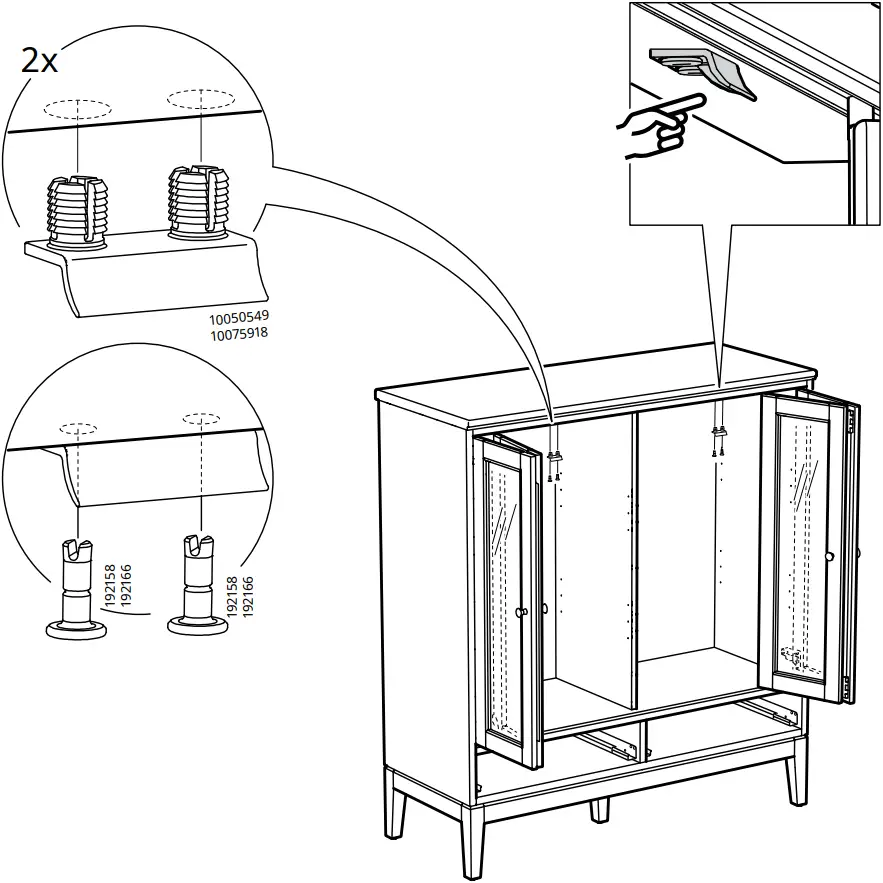 2x

10050549
10075918

192158
192166

192158
192166