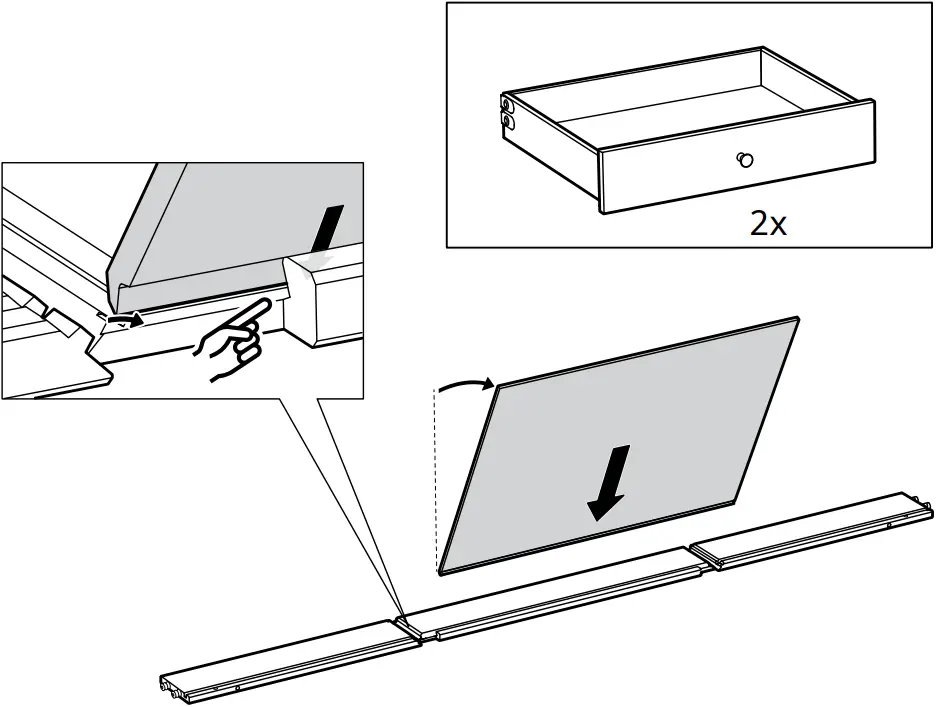 2x