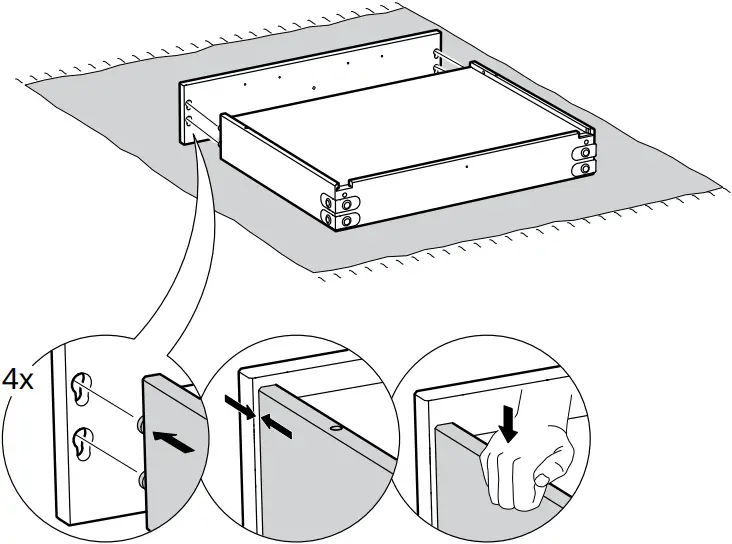 4x