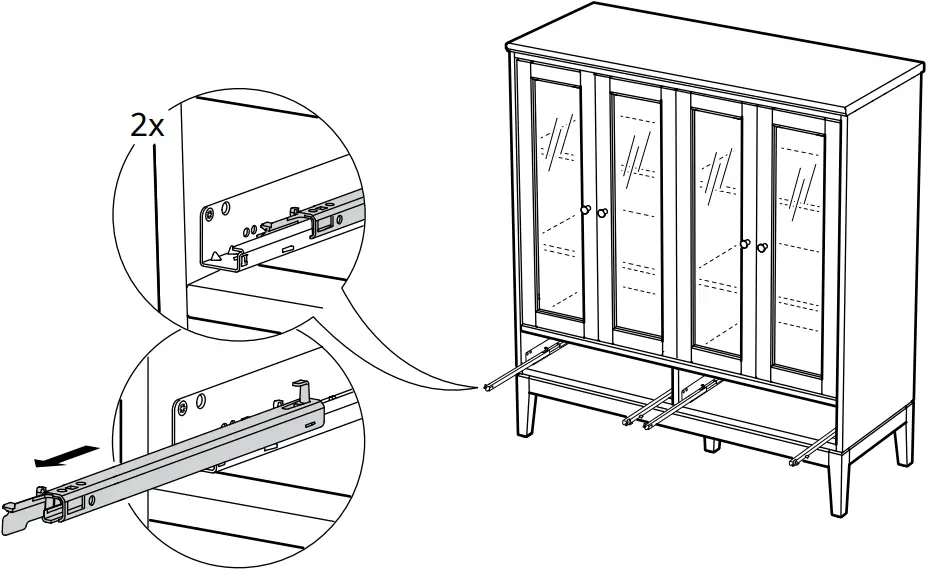 2x