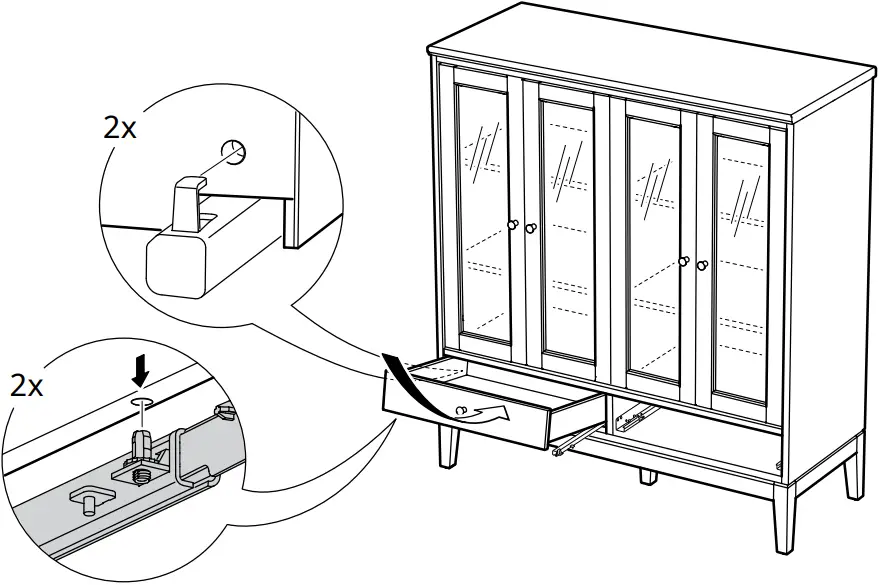 2x

2x