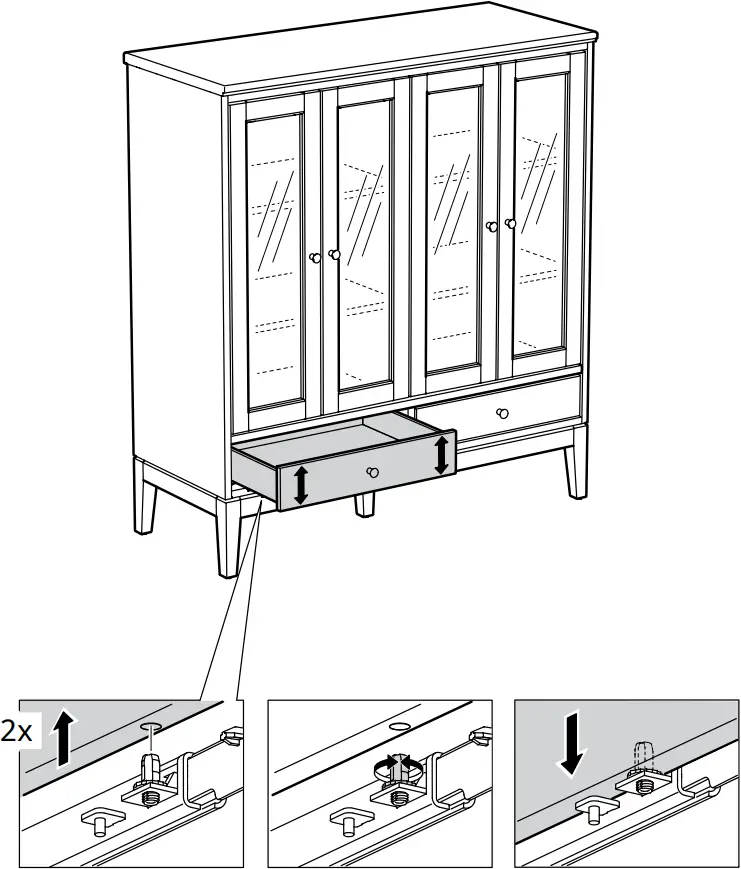 2x