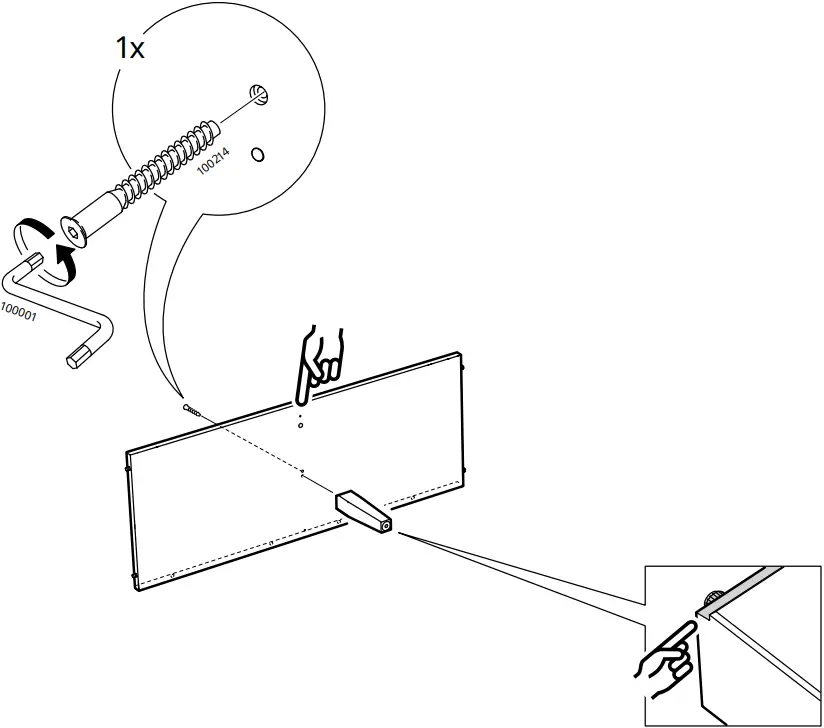 1x

100214

100001