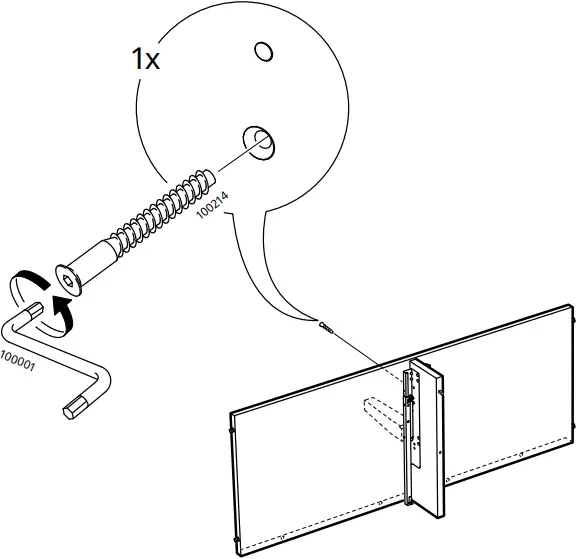 1x

100214

100001