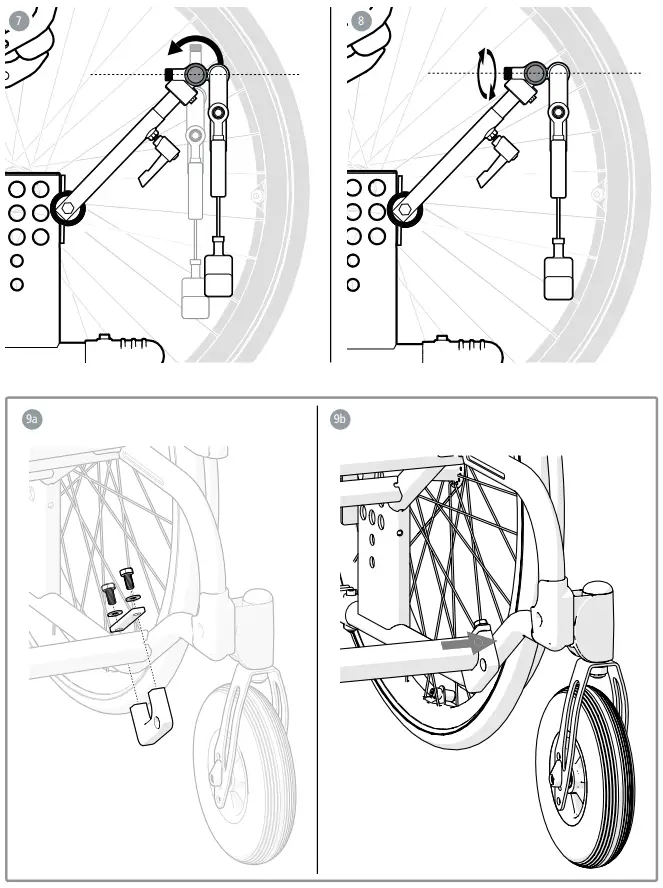 7

8

9a

9b