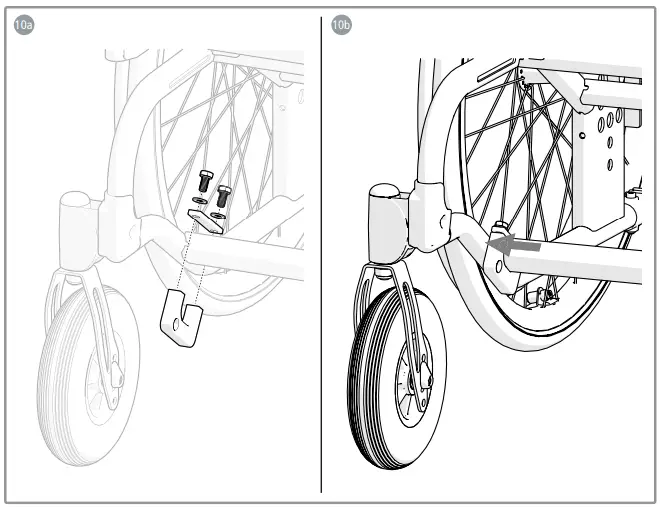 10a

10b