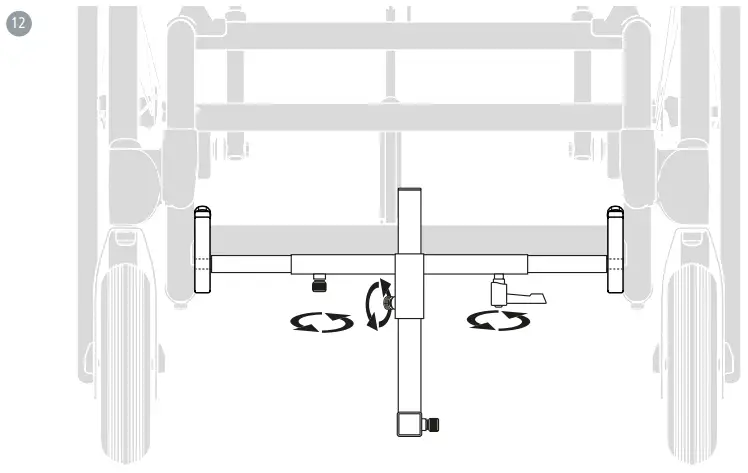 12