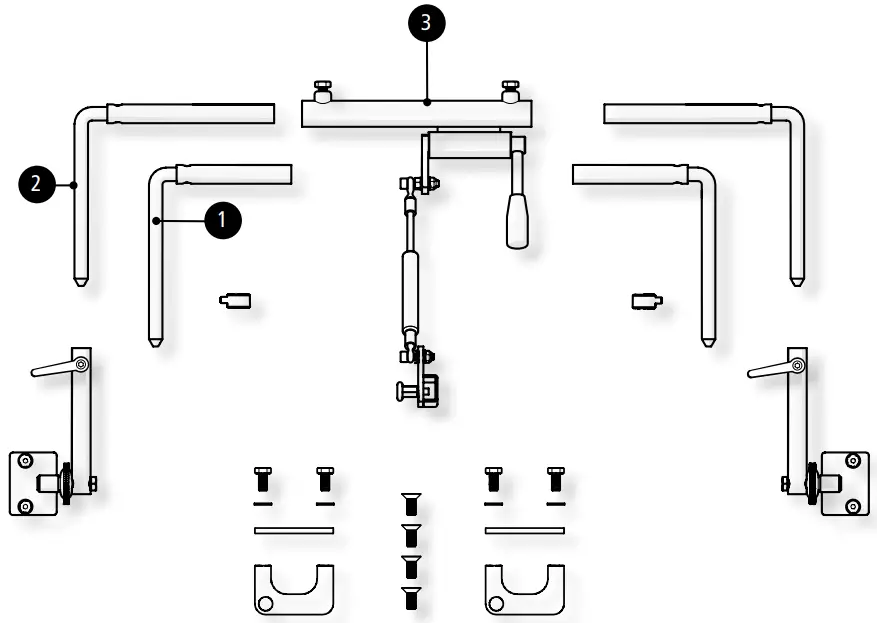 3

2

1