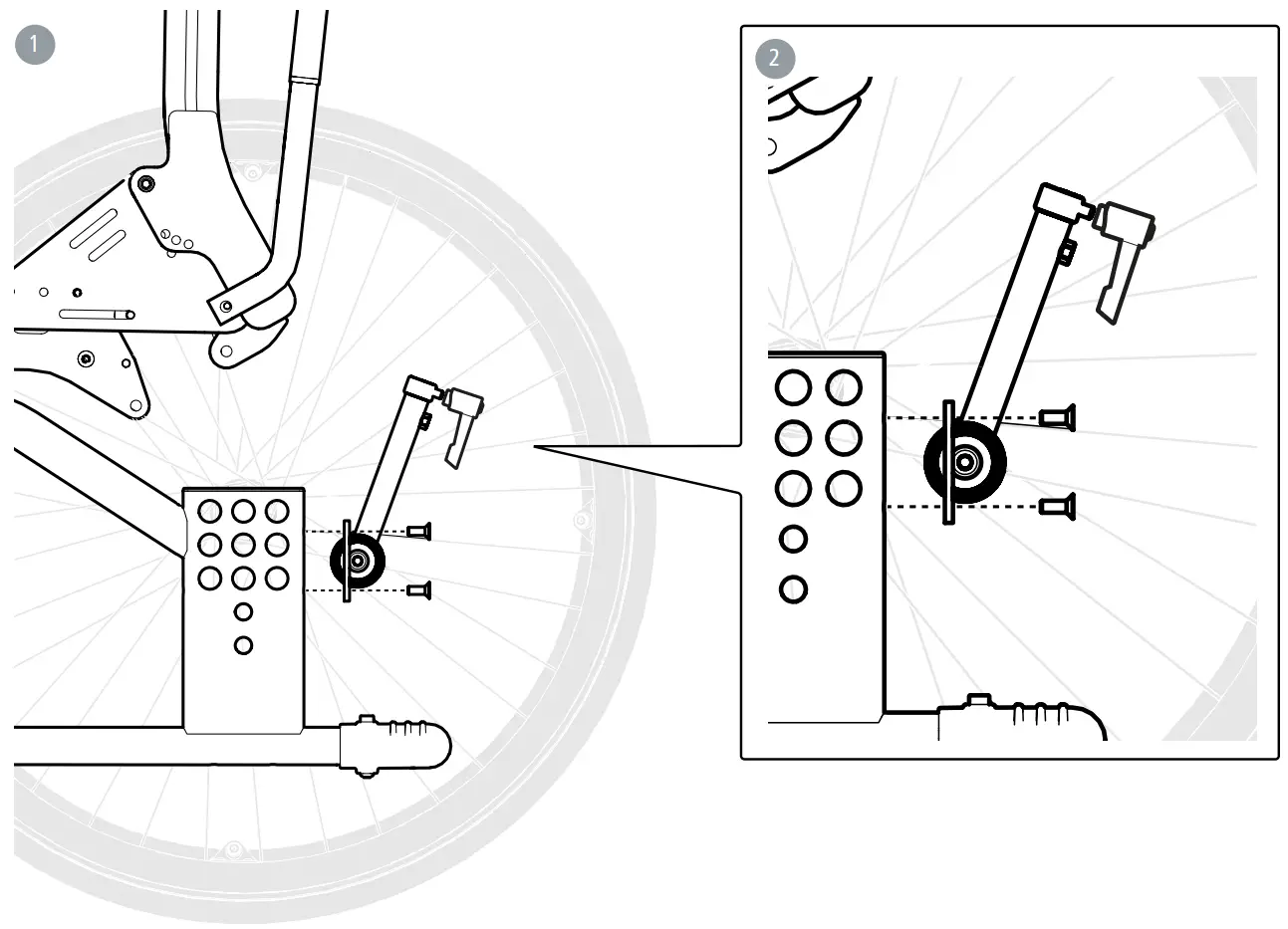 1

2