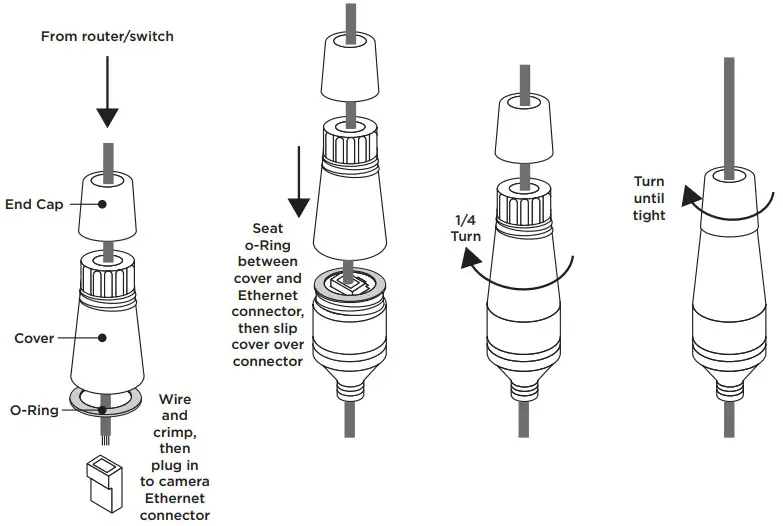 From router/switch

End Cap

Cover

O-Ring

Wire and crimp, then plug in to camera Ethernet connector

Seat o-Ring between cover and Ethernet connector, then slip cover over connector

1/4 Turn

Turn until tight